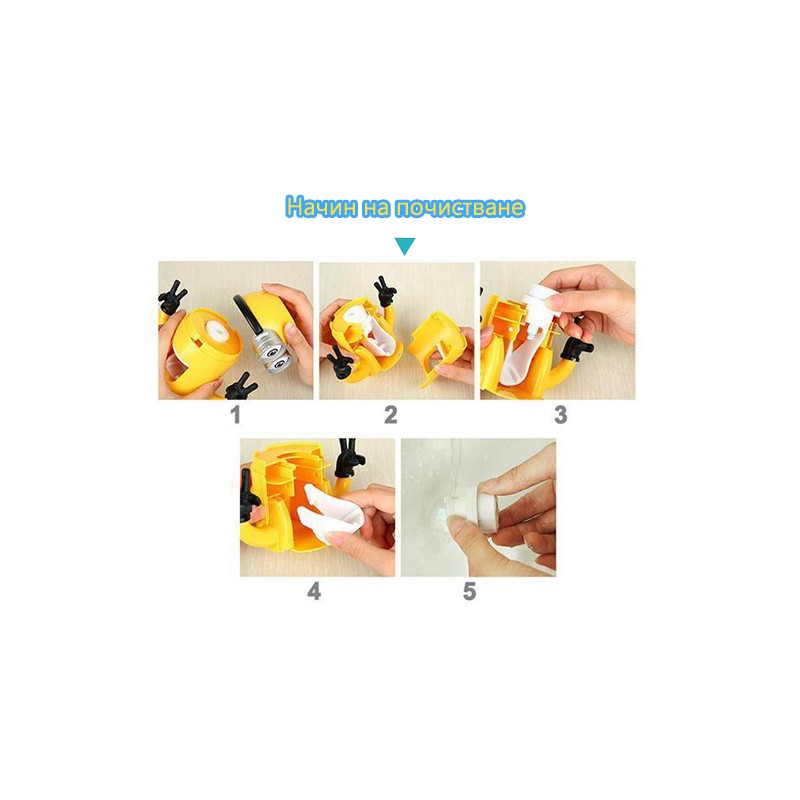 Начин на почистване

1

2

3

4

5