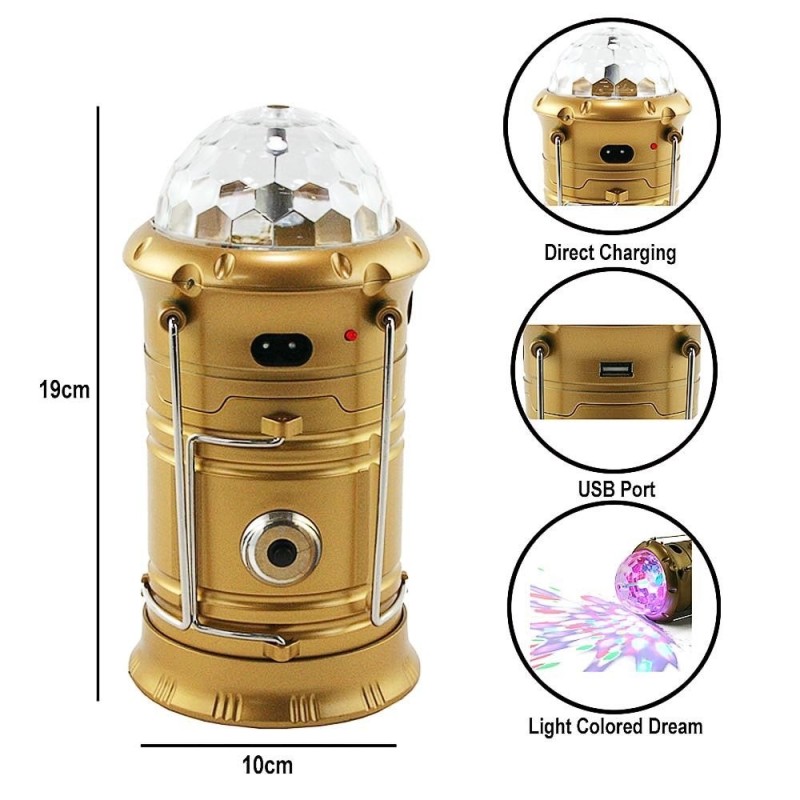 19cm

10cm

Direct Charging

USB Port

Light Colored Dream