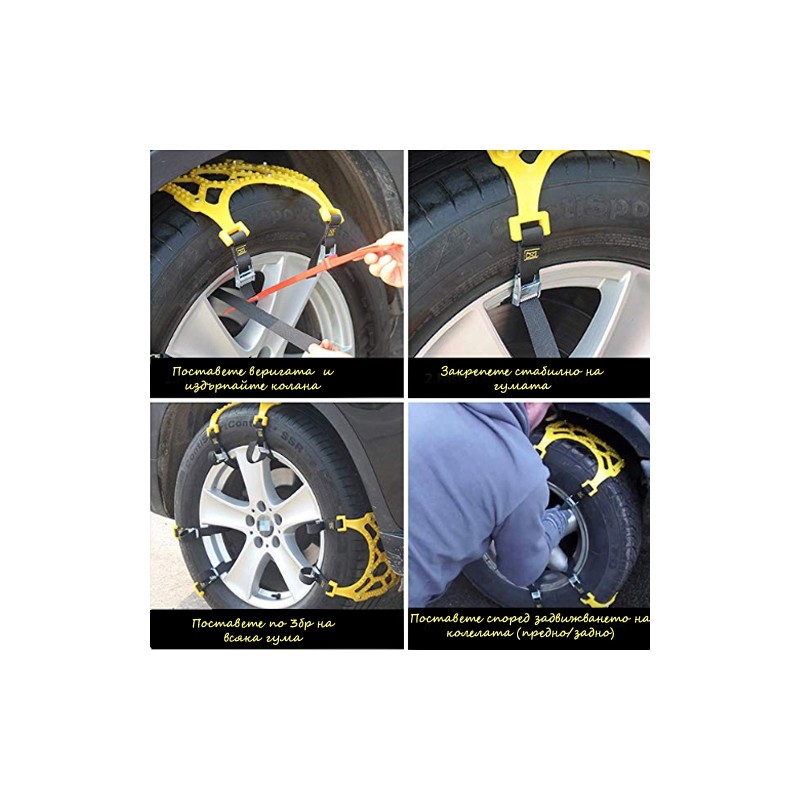 Поставете веригата и издърпайте колана

Закрепете стабилно на гумата

Поставете по 3бр на всяка гума

Поставете според задвижването на колелата (предно/задно)