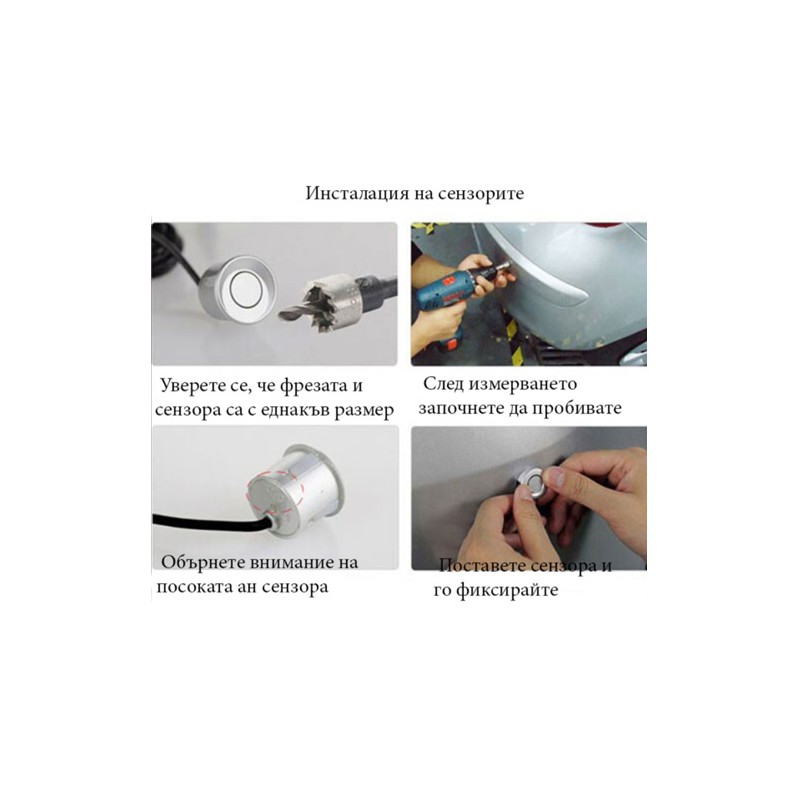 Инсталация на сензорите

Уверете се, че фрезата и сензора са с еднакъв размер

След измерването започнете да пробивате

Обърнете внимание на посоката ан сензора

Поставете сензора и го фиксирайте