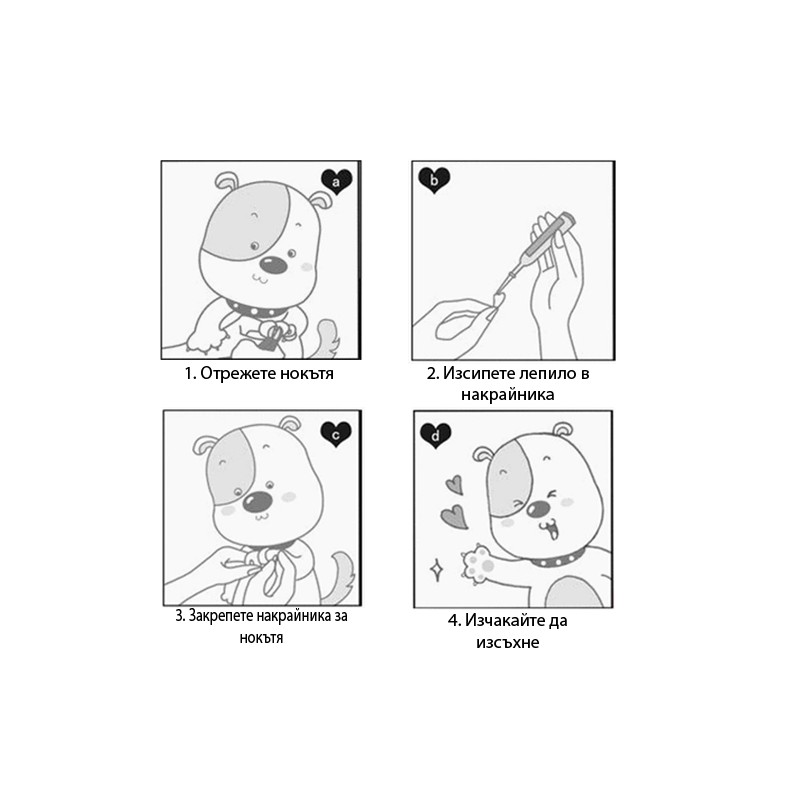 a

1. Отрежете нокътя

b

2. Изсипете лепило в накрайника

c

3. Закрепете накрайника за нокътя

d

4. Изчакайте да изсъхне