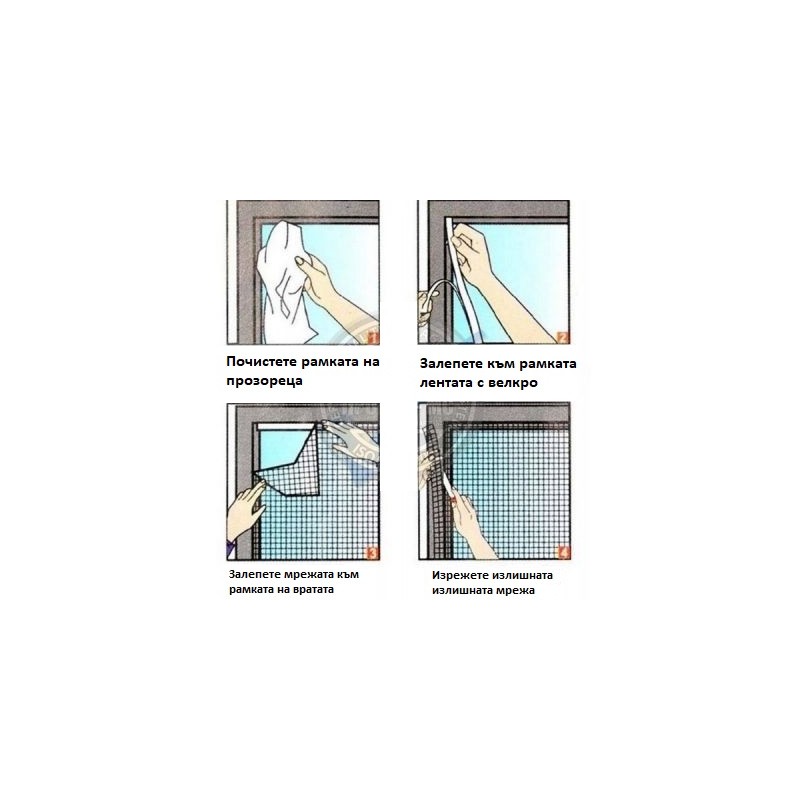 1

Почистете рамката на прозореца

2

Залепете към рамката лентата с велкро

3

Залепете мрежата към рамката на вратата

4

Изрежете излишната излишната мрежа