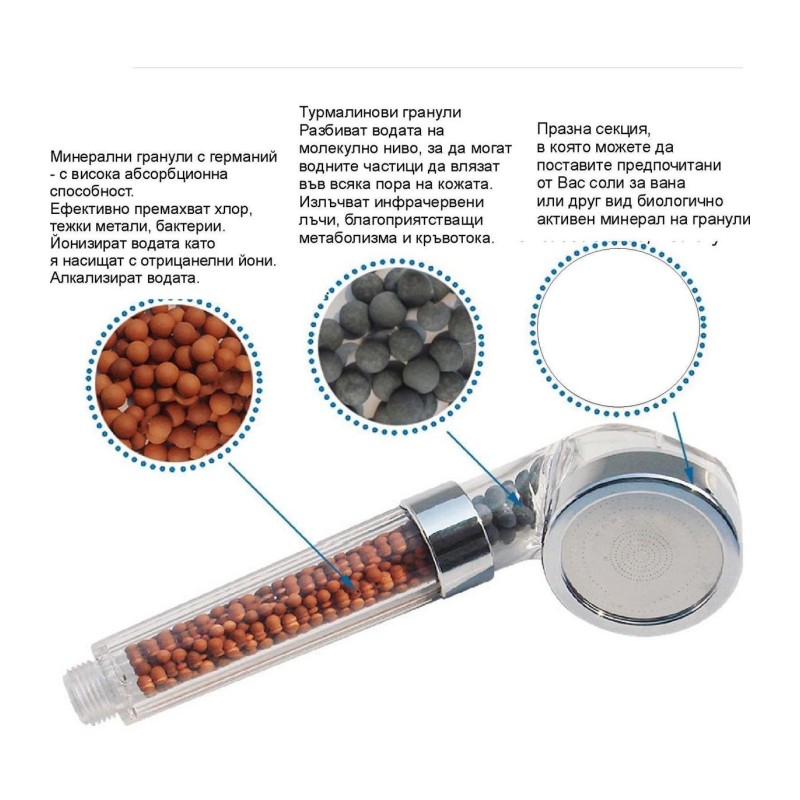 Минерални гранули с германий - с висока абсорбционна способност.
Ефективно премахват хлор, тежки метали, бактерии.
Йонизират водата като я насищат с отрицанелни йони.
Алкализират водата.

Турмалинови гранули
Разбиват водата на молекулно ниво, за да могат водните частици да влязат във всяка пора на кожата.
Излъчват инфрачервени лъчи, благоприятстващи метаболизма и кръвотока.

Празна секция, в която можете да поставите предпочитани от Вас соли за вана или друг вид биологично активен минерал на гранули