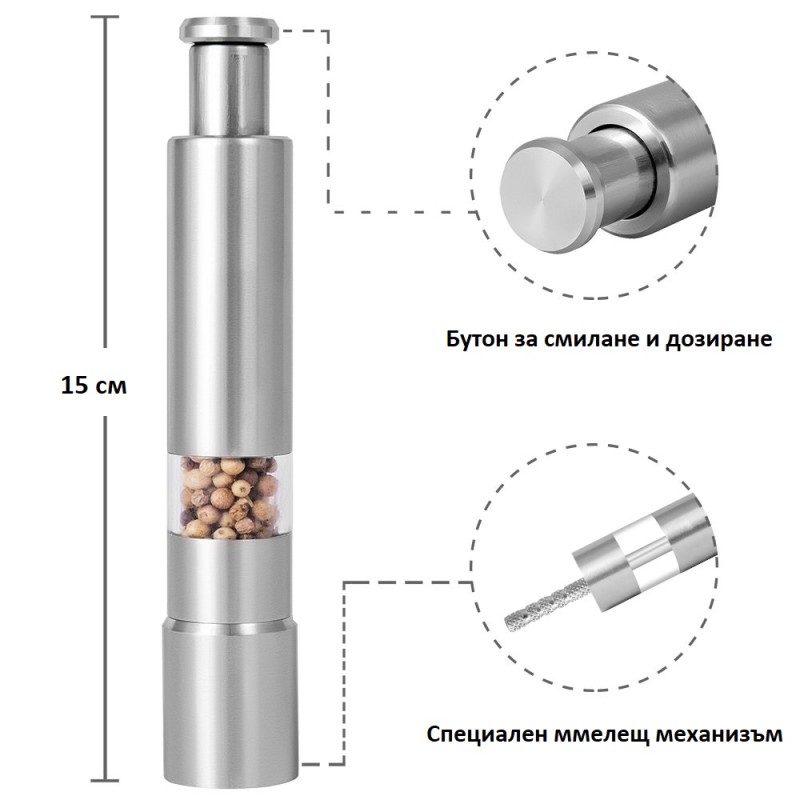 15 см

Бутон за смилане и дозиране

Специален ммелещ механизъм