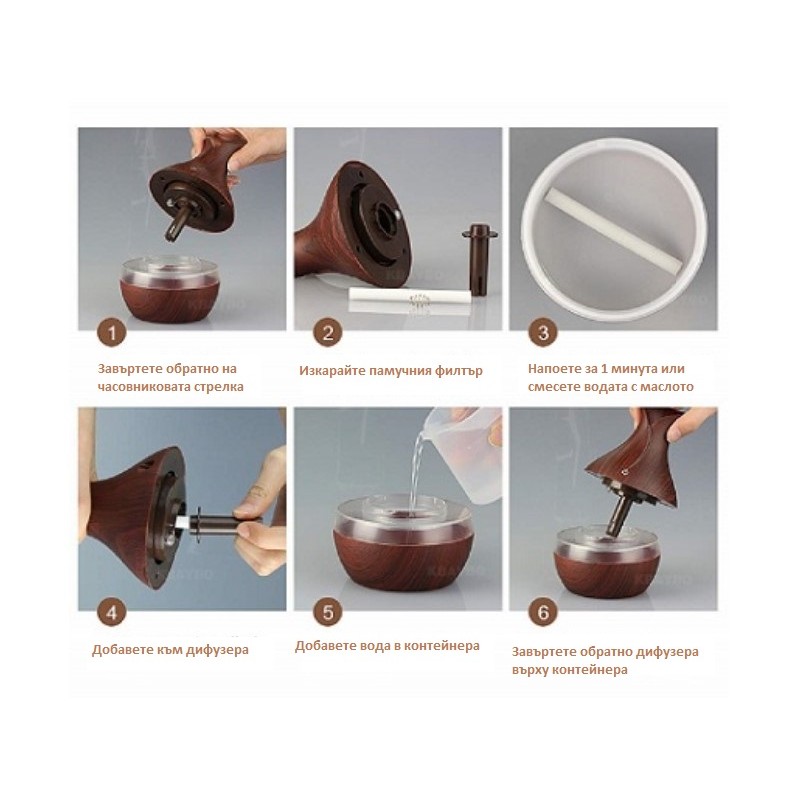 1

Завъртете обратно на часовниковата стрелка

2

Изкарайте памучния филтър

3

Напоете за 1 минута или смесете водата с маслото

4

Добавете към дифузера

5

Добавете вода в контейнера

6

Завъртете обратно дифузера върху контейнера