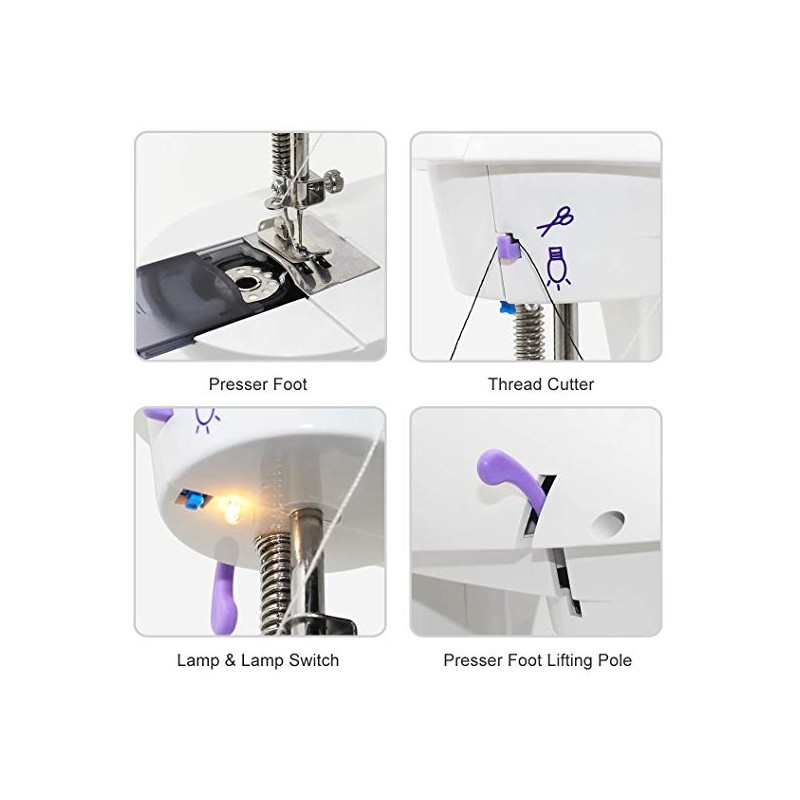 Presser Foot

Thread Cutter

Lamp & Lamp Switch

Presser Foot Lifting Pole