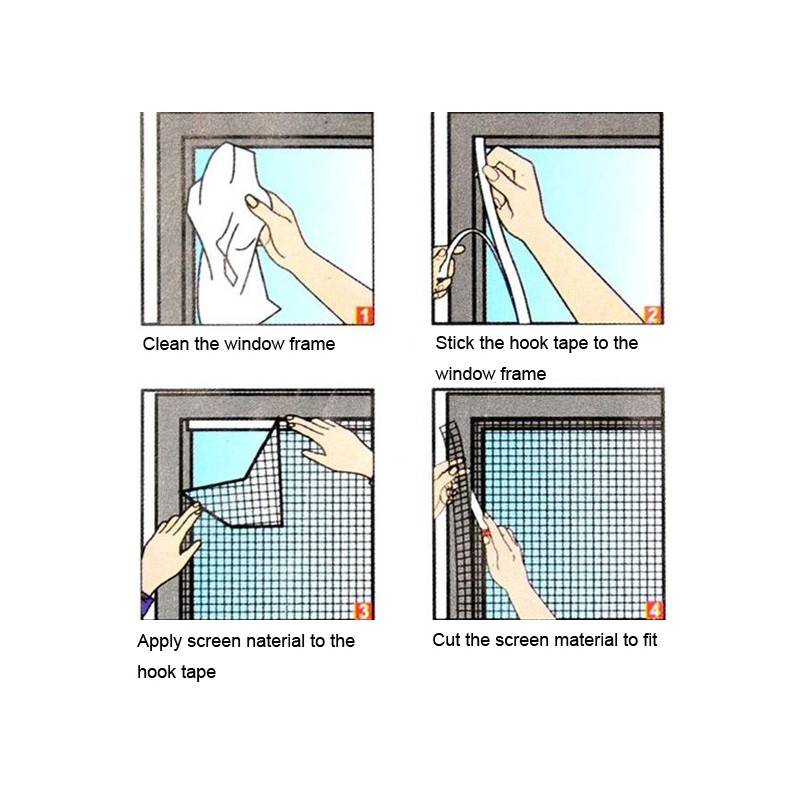 1
Clean the window frame

2
Stick the hook tape to the window frame

3
Apply screen material to the hook tape

4
Cut the screen material to fit