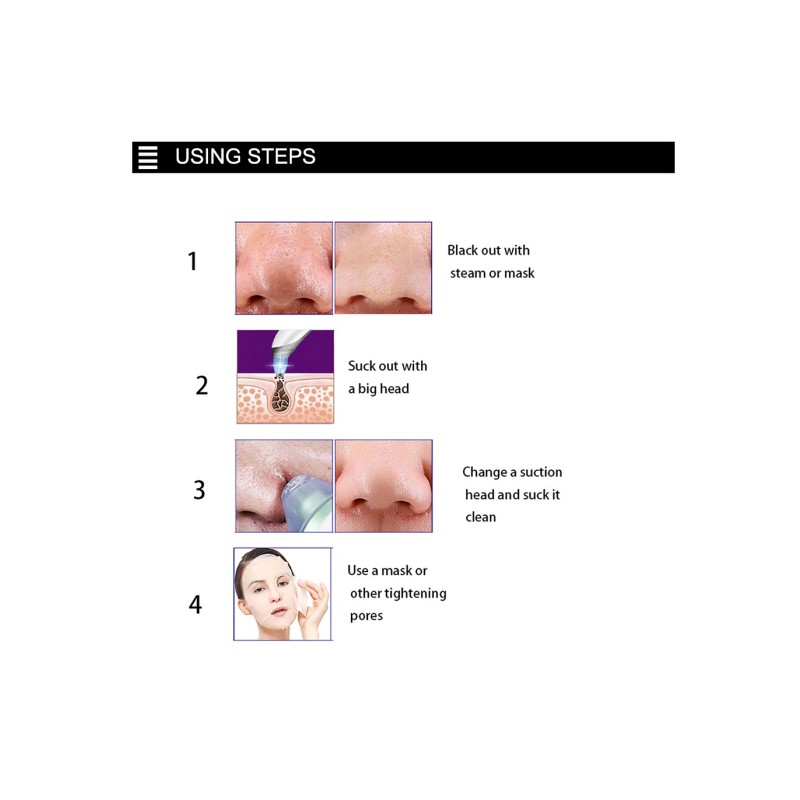 USING STEPS

1
Black out with steam or mask

2
Suck out with a big head

3
Change a suction head and suck it clean

4
Use a mask or other tightening pores