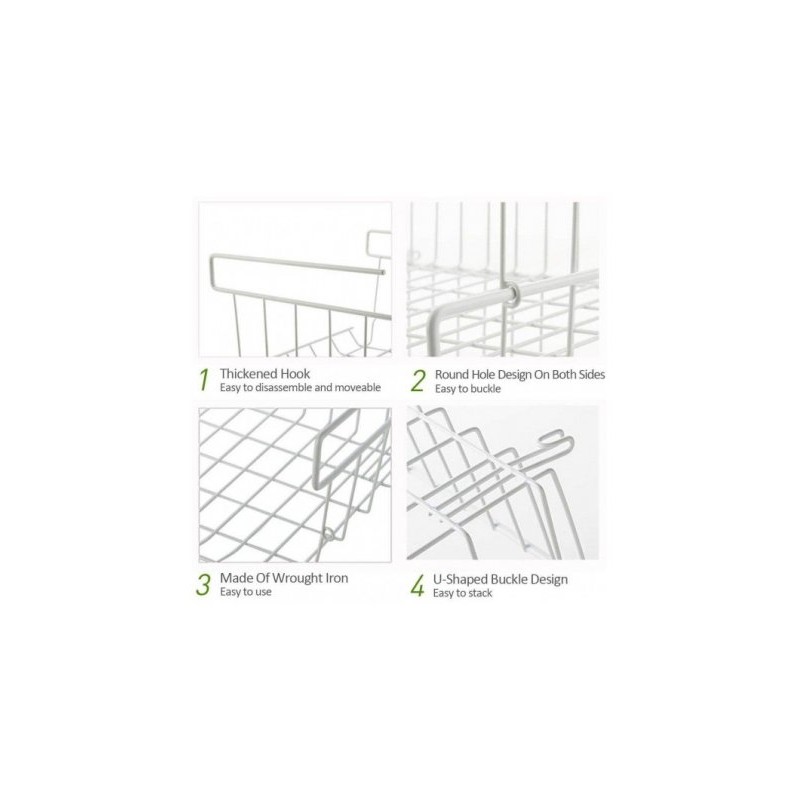 1 Thickened Hook
Easy to disassemble and moveable

2 Round Hole Design On Both Sides
Easy to buckle

3 Made Of Wrought Iron
Easy to use

4 U-Shaped Buckle Design
Easy to stack