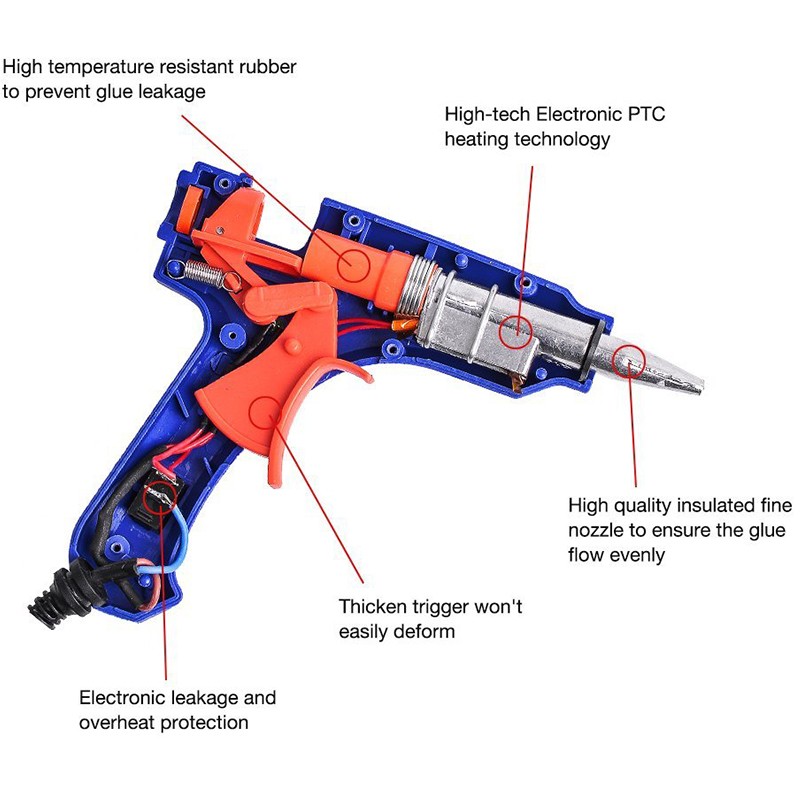 High temperature resistant rubber to prevent glue leakage

High-tech Electronic PTC heating technology

High quality insulated fine nozzle to ensure the glue flow evenly

Thicken trigger won't easily deform

Electronic leakage and overheat protection