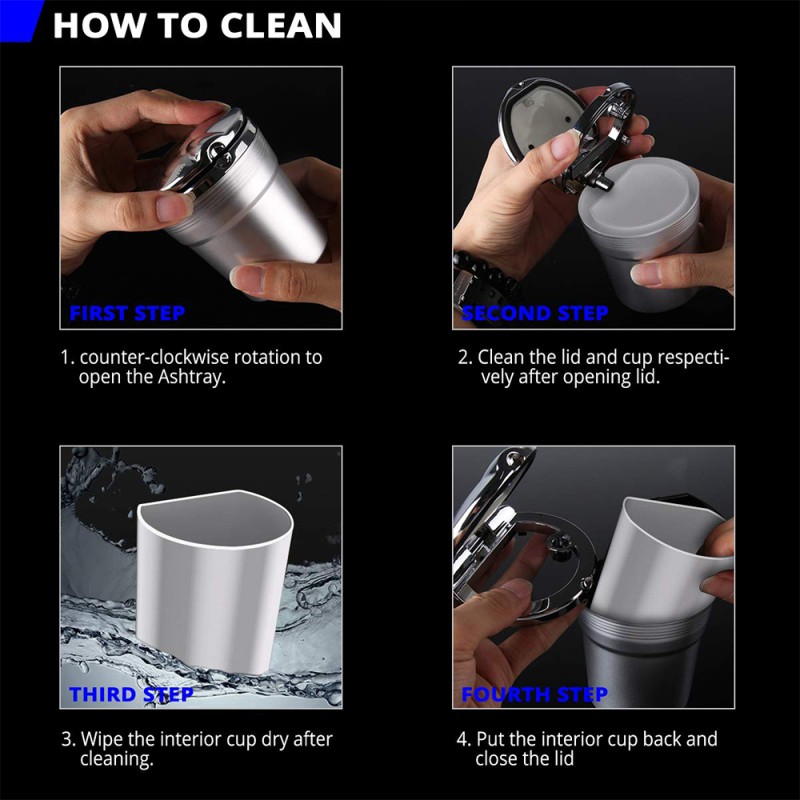 HOW TO CLEAN

FIRST STEP

1. counter-clockwise rotation to open the Ashtray.

SECOND STEP

2. Clean the lid and cup respectively after opening lid.

THIRD STEP

3. Wipe the interior cup dry after cleaning.

FOURTH STEP

4. Put the interior cup back and close the lid