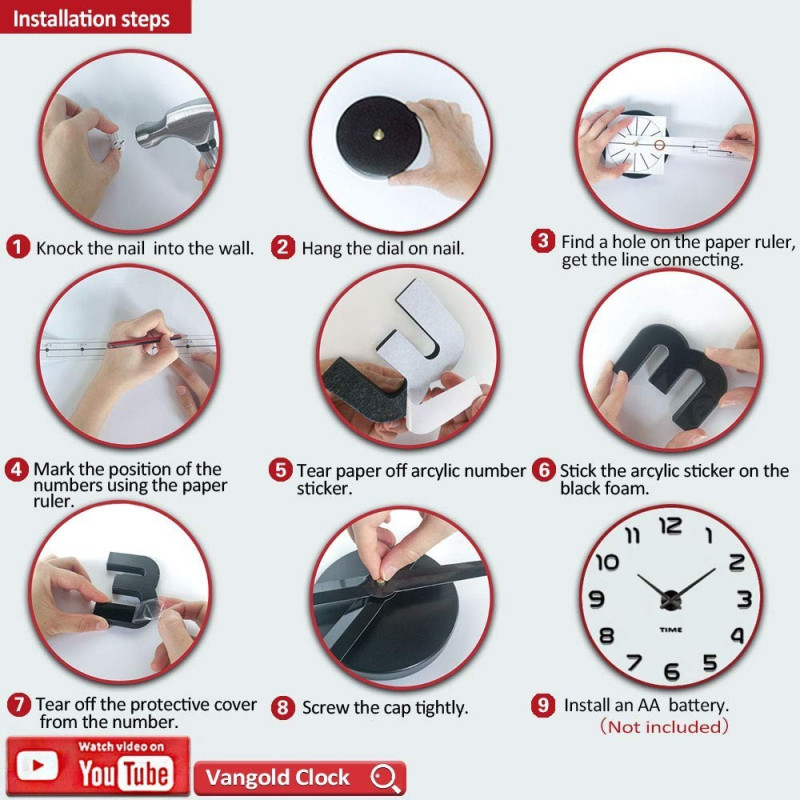 Installation steps

1 Knock the nail into the wall.

2 Hang the dial on nail.

3 Find a hole on the paper ruler, get the line connecting.

4 Mark the position of the numbers using the paper ruler.

5 Tear paper off arcylic number sticker.

6 Stick the arcylic sticker on the black foam.

7 Tear off the protective cover from the number.

8 Screw the cap tightly.

11 12 1 10 2 9 3 TIME 8 4 7 6 5

9 Install an AA battery. (Not included)

Watch video on YouTube

Vangold Clock