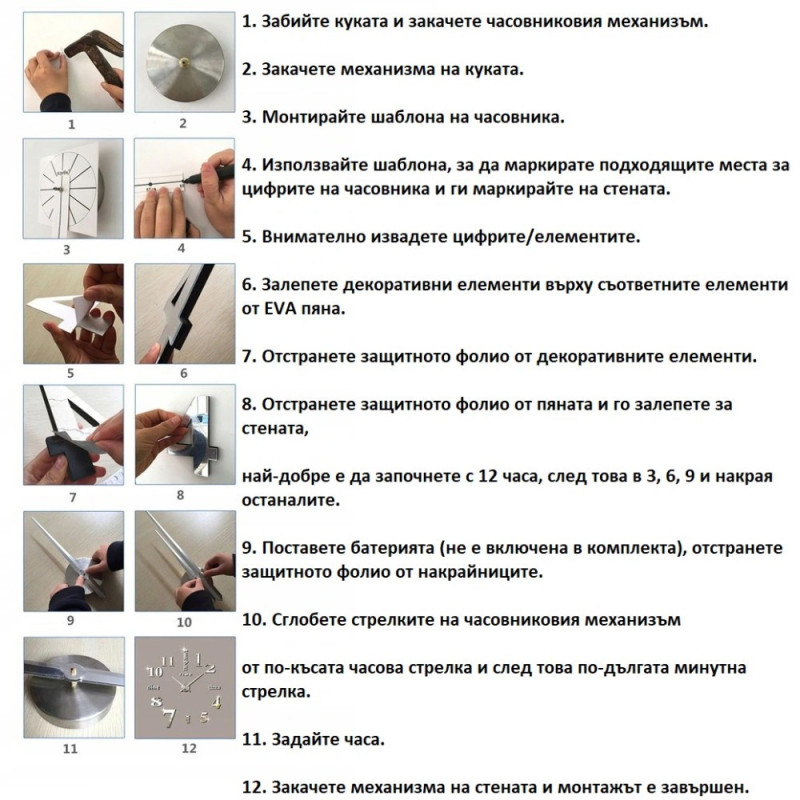 1

2

3

4

5

6

7

8

9

10

11

12

1. Забийте куката и закачете часовниковия механизъм.

2. Закачете механизма на куката.

3. Монтирайте шаблона на часовника.

4. Използвайте шаблона, за да маркирате подходящите места за цифрите на часовника и ги маркирайте на стената.

5. Внимателно извадете цифрите/елементите.

6. Залепете декоративни елементи върху съответните елементи от EVA пяна.

7. Отстранете защитното фолио от декоративните елементи.

8. Отстранете защитното фолио от пяната и го залепете за стената,

най-добре е да започнете с 12 часа, след това в 3, 6, 9 и накрая останалите.

9. Поставете батерията (не е включена в комплекта), отстранете защитното фолио от накрайниците.

10. Сглобете стрелките на часовниковия механизъм

от по-късата часова стрелка и след това по-дългата минутна стрелка.

11. Задайте часа.

12. Закачете механизма на стената и монтажът е завършен.