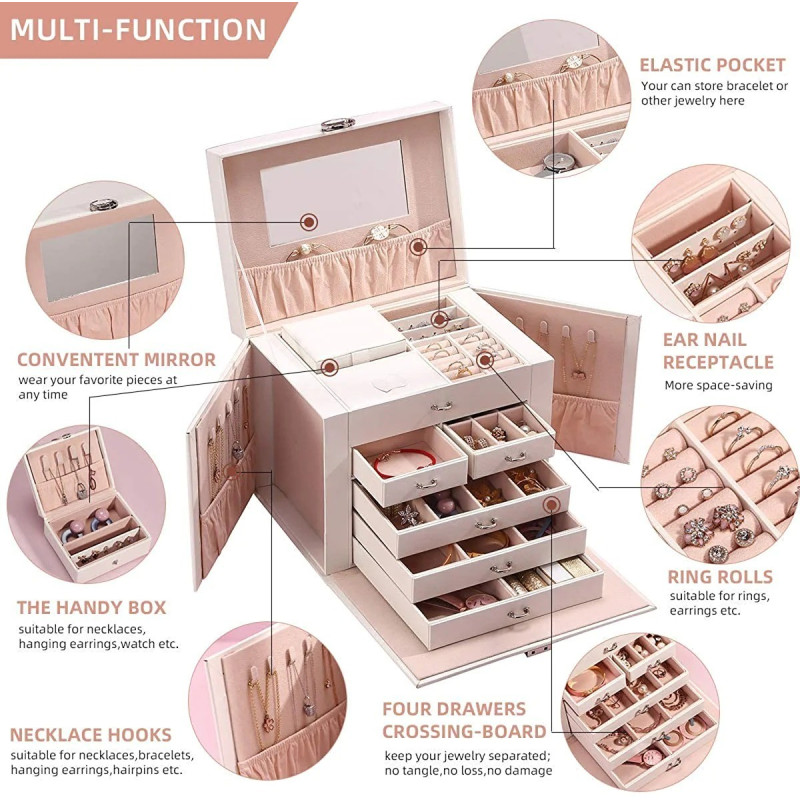 MULTI-FUNCTION

ELASTIC POCKET
Your can store bracelet or other jewelry here

CONVENTENT MIRROR
wear your favorite pieces at any time

EAR NAIL RECEPTACLE
More space-saving

THE HANDY BOX
suitable for necklaces, hanging earrings,watch etc.

RING ROLLS
suitable for rings, earrings etc.

NECKLACE HOOKS
suitable for necklaces,bracelets, hanging earrings,hairpins etc.

FOUR DRAWERS CROSSING-BOARD
keep your jewelry separated; no tangle,no loss,no damage