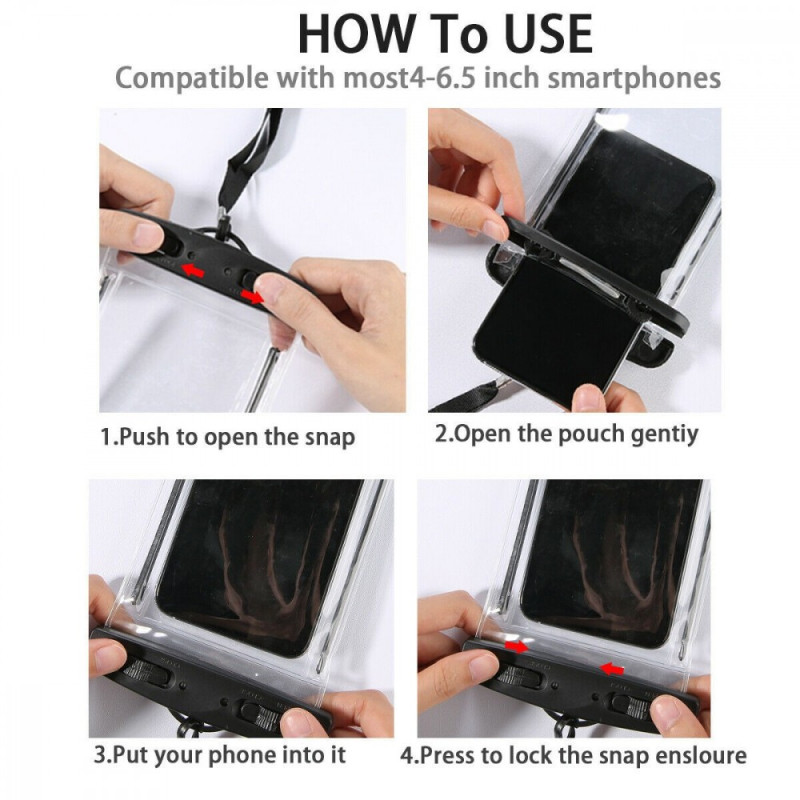 HOW To USE

Compatible with most4-6.5 inch smartphones

1.Push to open the snap

2.Open the pouch gentiy

3.Put your phone into it

4.Press to lock the snap ensloure