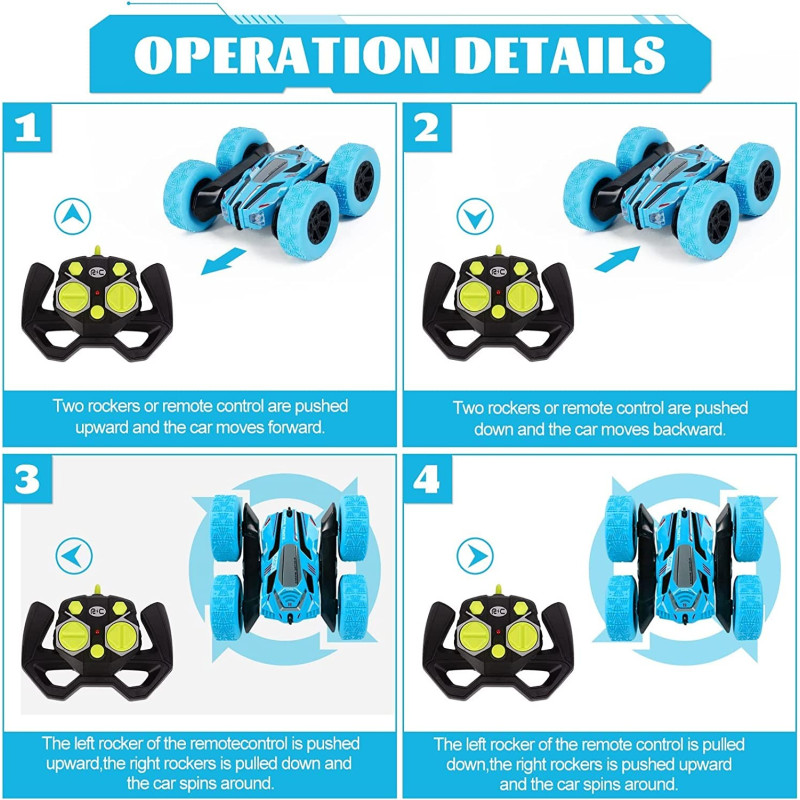 OPERATION DETAILS

1

R/C

Two rockers or remote control are pushed upward and the car moves forward.

2

R/C

Two rockers or remote control are pushed down and the car moves backward.

3

R/C

The left rocker of the remotecontrol is pushed upward,the right rockers is pulled down and the car spins around.

4

R/C

The left rocker of the remote control is pulled down,the right rockers is pushed upward and the car spins around.