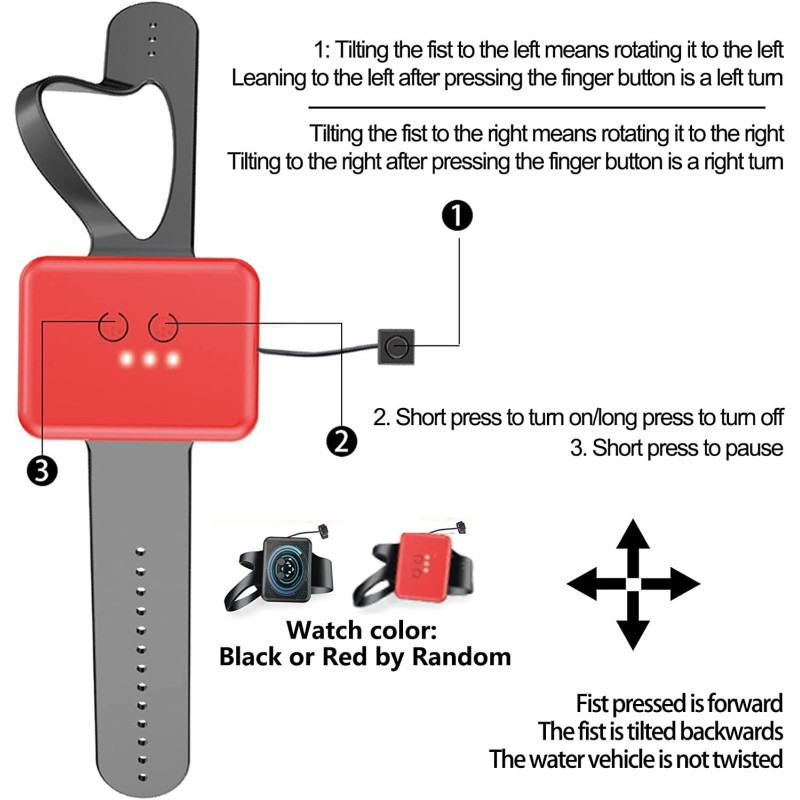 1: Tilting the fist to the left means rotating it to the left
Leaning to the left after pressing the finger button is a left turn

Tilting the fist to the right means rotating it to the right
Tilting to the right after pressing the finger button is a right turn

1

2

3

2. Short press to turn on/long press to turn off
3. Short press to pause

Watch color:
Black or Red by Random

Fist pressed is forward
The fist is tilted backwards
The water vehicle is not twisted