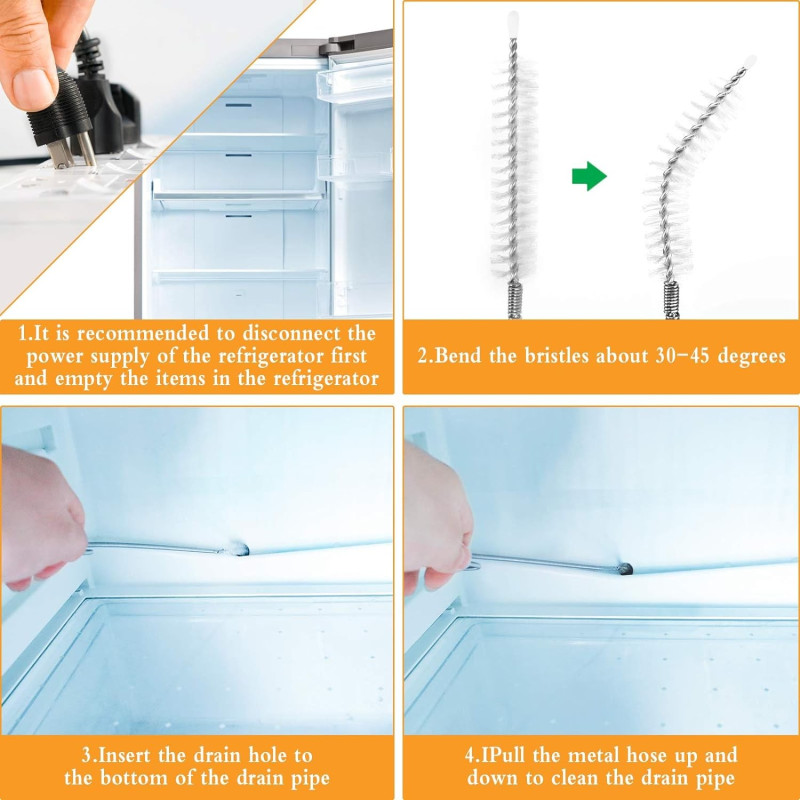 1.It is recommended to disconnect the power supply of the refrigerator first and empty the items in the refrigerator

2.Bend the bristles about 30-45 degrees

3.Insert the drain hole to the bottom of the drain pipe

4.IPull the metal hose up and down to clean the drain pipe