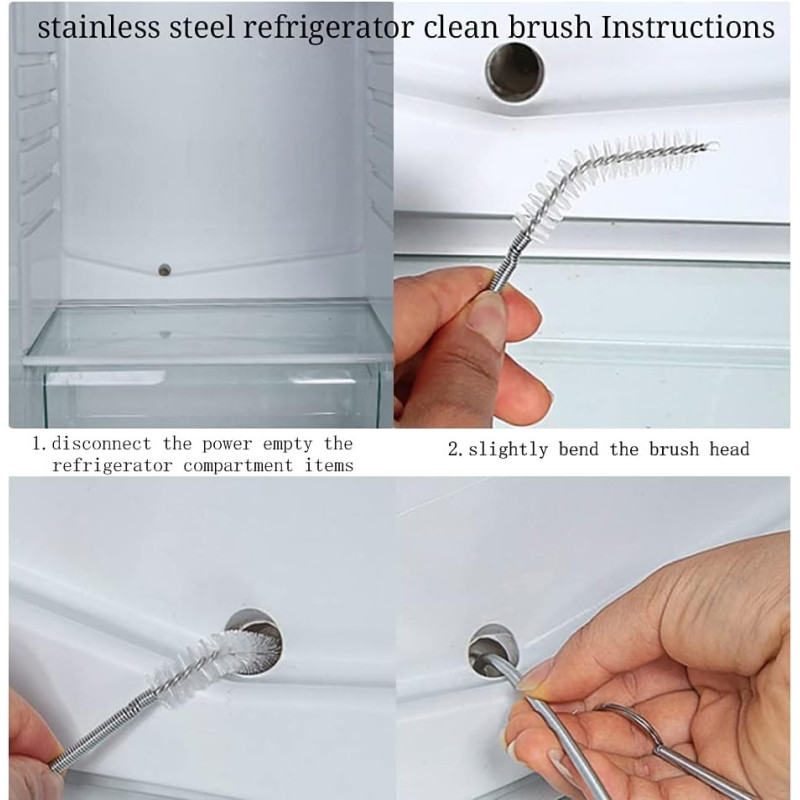 stainless steel refrigerator clean brush Instructions

1. disconnect the power empty the refrigerator compartment items

2. slightly bend the brush head