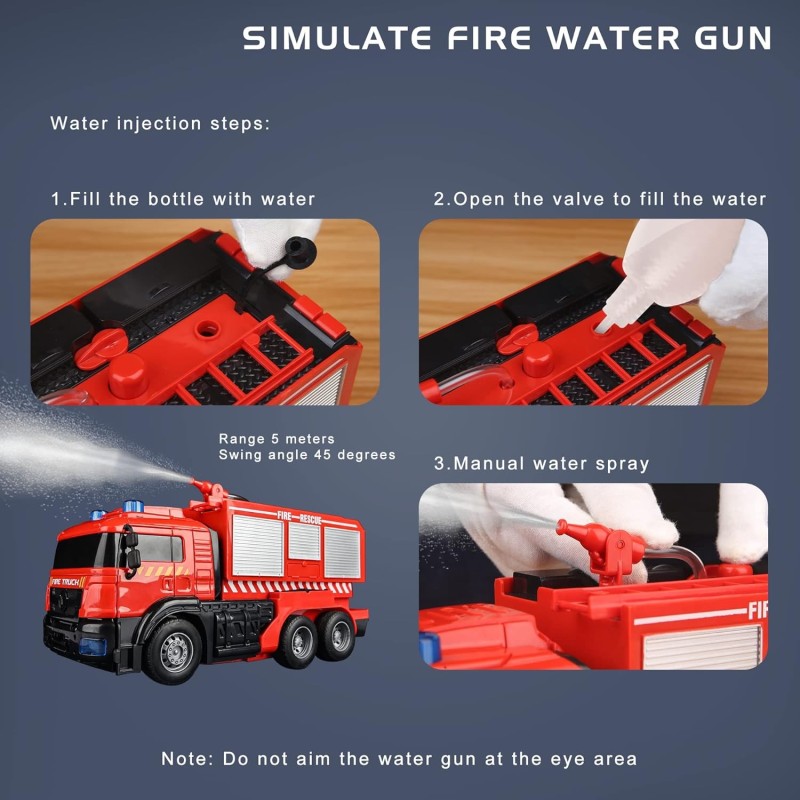 SIMULATE FIRE WATER GUN

Water injection steps:

1.Fill the bottle with water

2.Open the valve to fill the water

Range 5 meters
Swing angle 45 degrees

3.Manual water spray

FIRE RESCUE

FIRE TRUCK

FIR

Note: Do not aim the water gun at the eye area