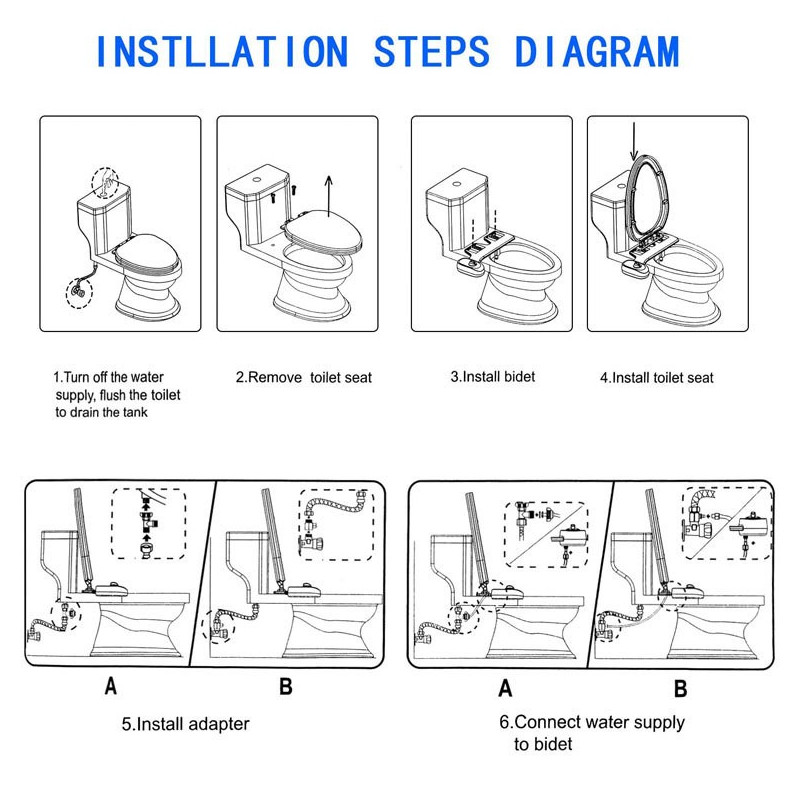 INSTLLATION STEPS DIAGRAM

1.Turn off the water supply, flush the toilet to drain the tank

2.Remove toilet seat

3.Install bidet

4.Install toilet seat

A

B

5.Install adapter

A

B

6.Connect water supply to bidet