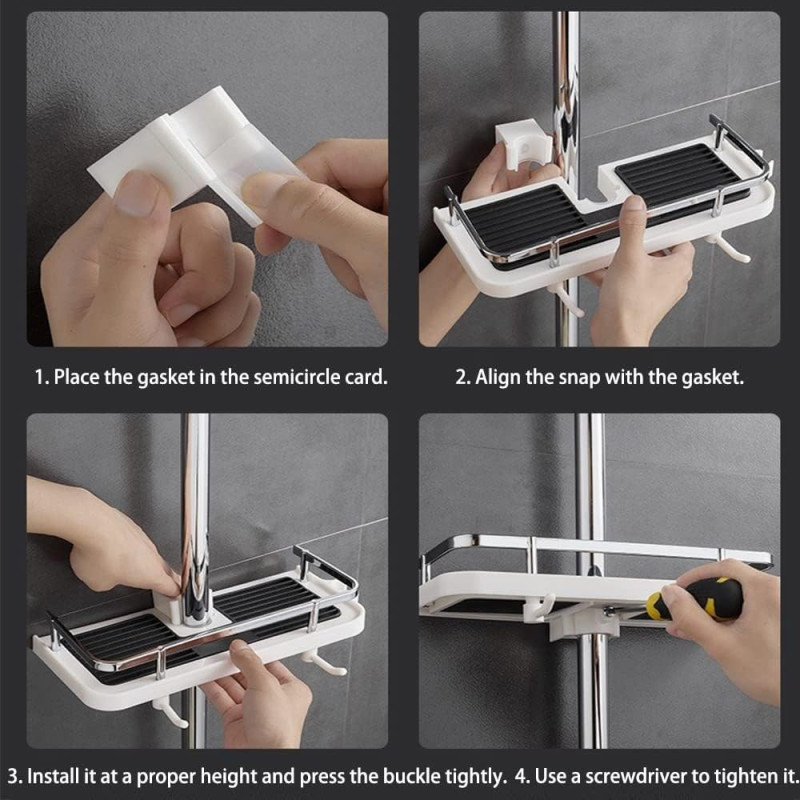 1. Place the gasket in the semicircle card.

2. Align the snap with the gasket.

3. Install it at a proper height and press the buckle tightly.

4. Use a screwdriver to tighten it.