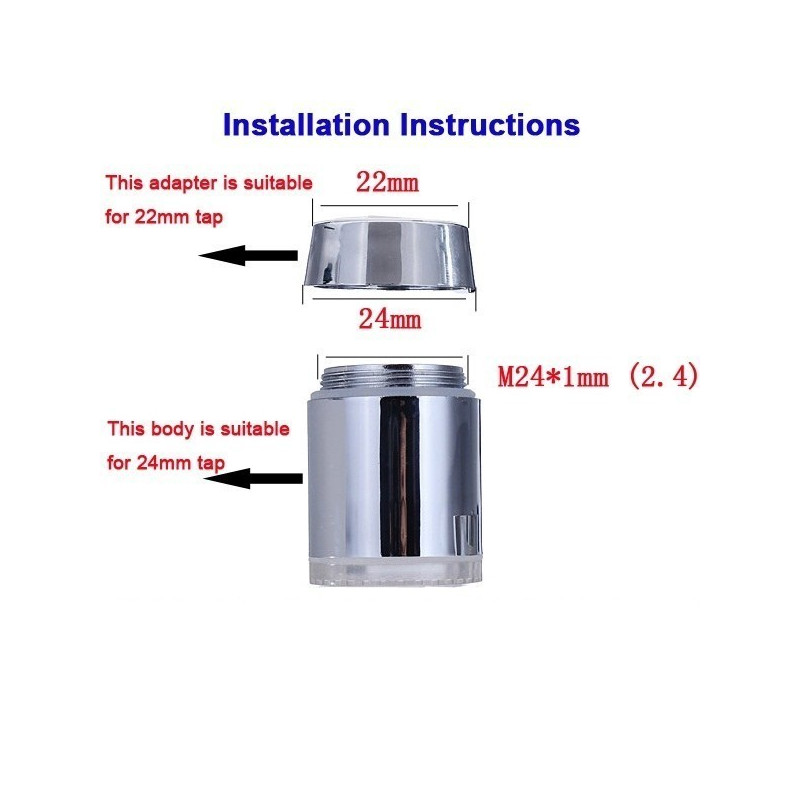 Installation Instructions

This adapter is suitable for 22mm tap

22mm

24mm

M24*1mm (2.4)

This body is suitable for 24mm tap