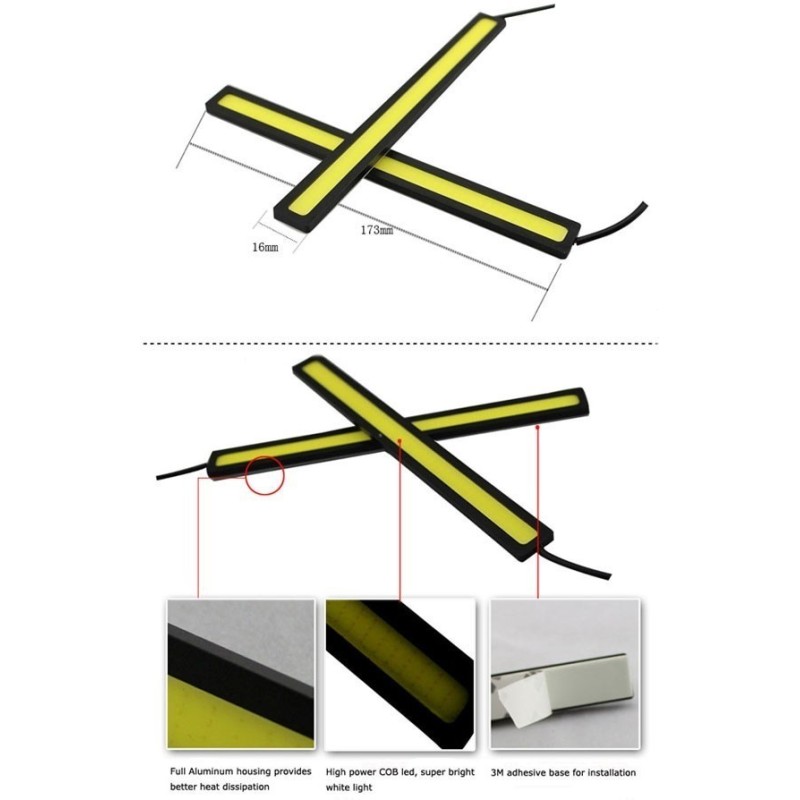 16mm

173mm

Full Aluminum housing provides better heat dissipation

High power COB led, super bright white light

3M adhesive base for installation