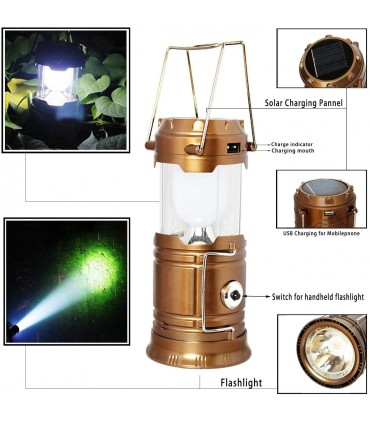 Solar Charging Pannel

Charge indicator
Charging mouth

USB Charging for Mobilepnone

Switch for handheld flashlight

Flashlight