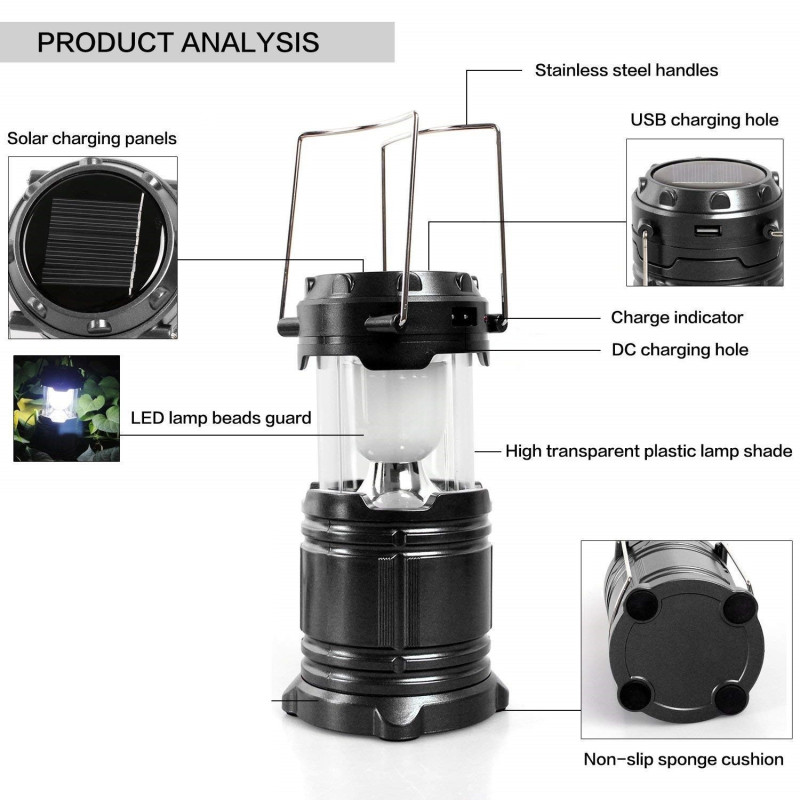 PRODUCT ANALYSIS

Stainless steel handles

Solar charging panels

USB charging hole

Charge indicator

DC charging hole

LED lamp beads guard

High transparent plastic lamp shade

Non-slip sponge cushion