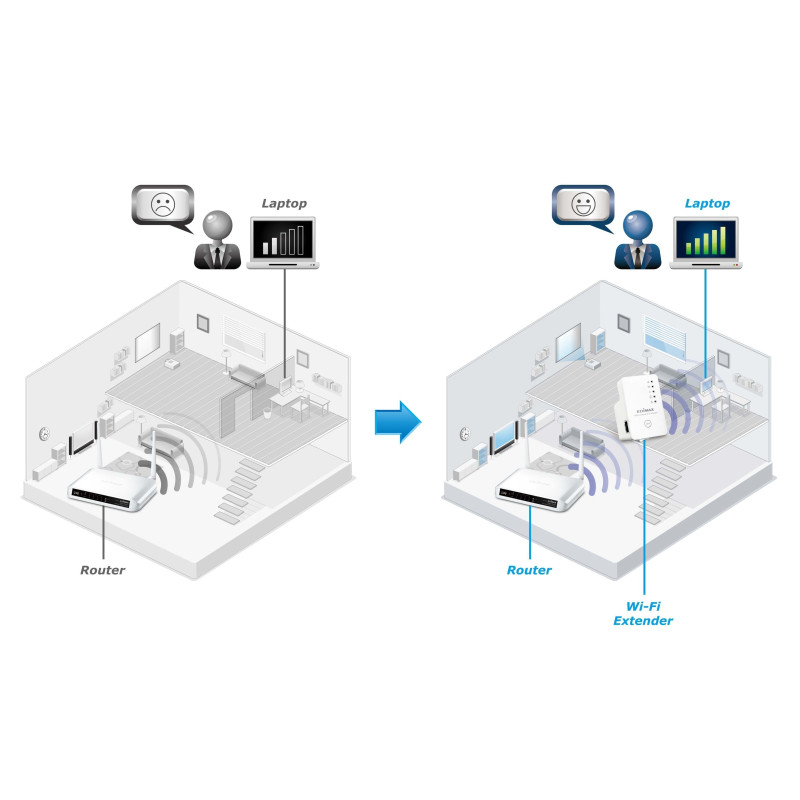 Laptop

Router

Laptop

EDIMAX

Router

Wi-Fi Extender