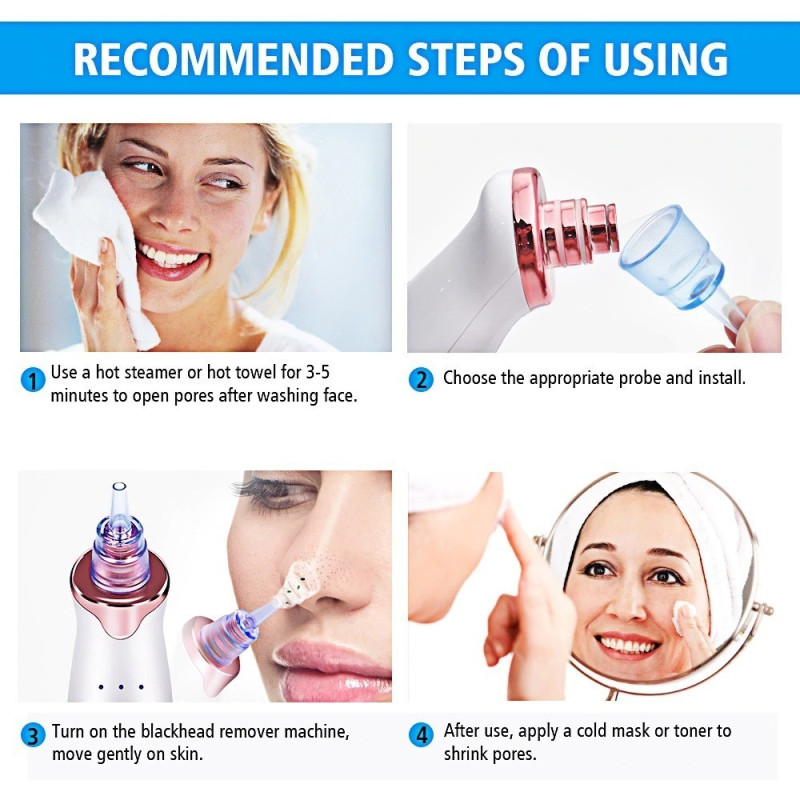 RECOMMENDED STEPS OF USING

1 Use a hot steamer or hot towel for 3-5 minutes to open pores after washing face.

2 Choose the appropriate probe and install.

3 Turn on the blackhead remover machine, move gently on skin.

4 After use, apply a cold mask or toner to shrink pores.