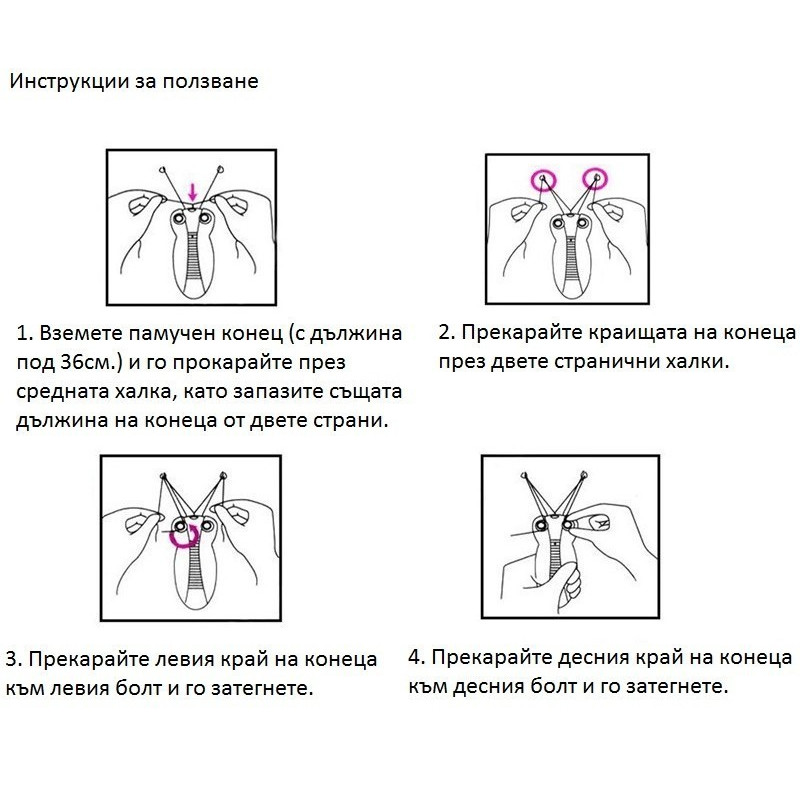 Инструкции за ползване

1. Вземете памучен конец (с дължина под 36см.) и го прокарайте през средната халка, като запазите същата дължина на конеца от двете страни.

2. Прекарайте краищата на конеца през двете странични халки.

3. Прекарайте левия край на конеца към левия болт и го затегнете.

4. Прекарайте десния край на конеца към десния болт и го затегнете.