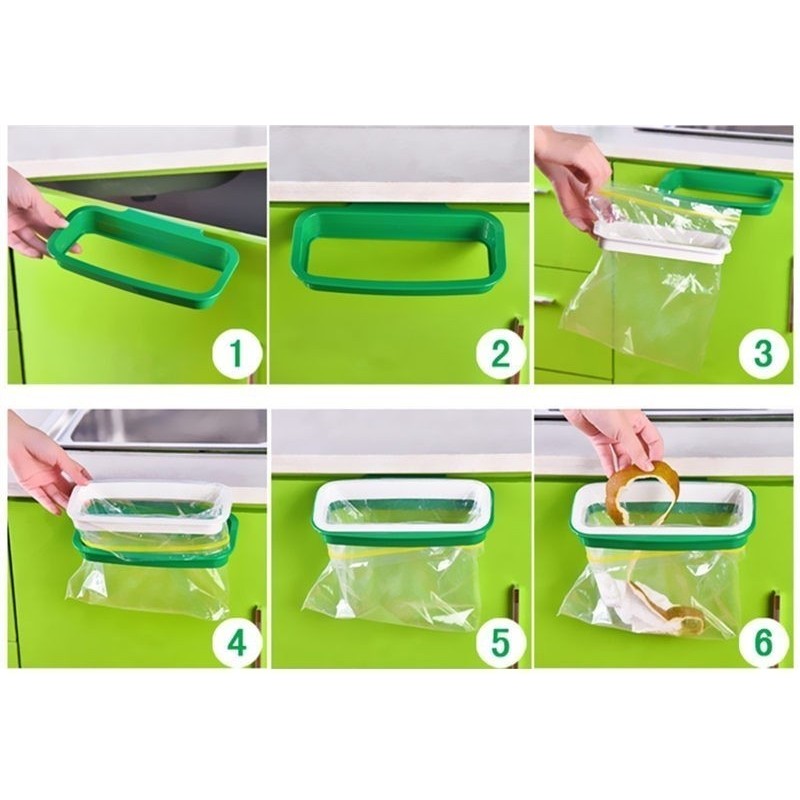 1

2

3

4

5

6