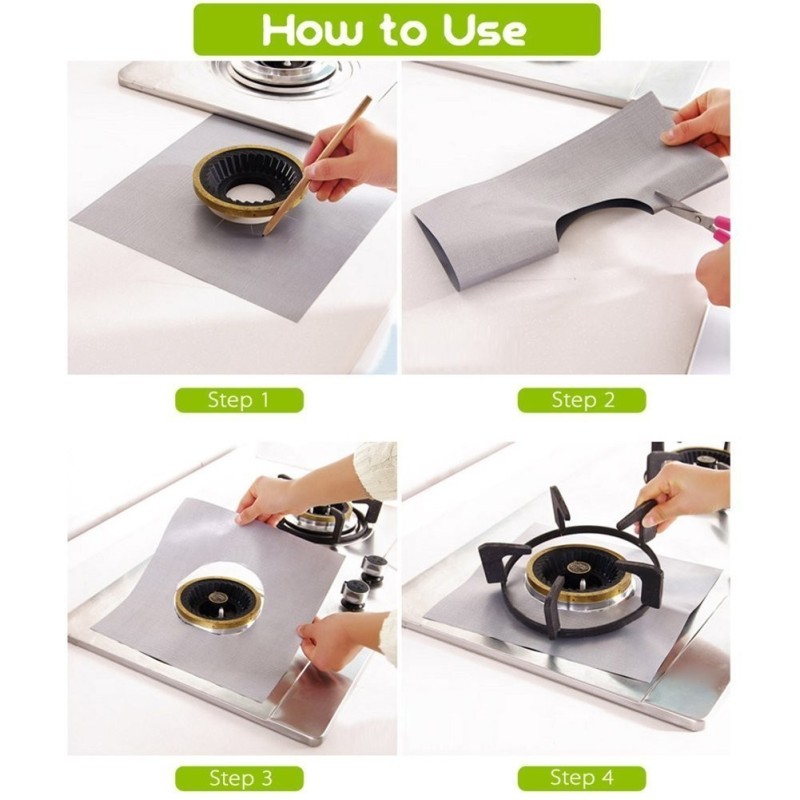 How to Use

Step 1

Step 2

Step 3

Step 4