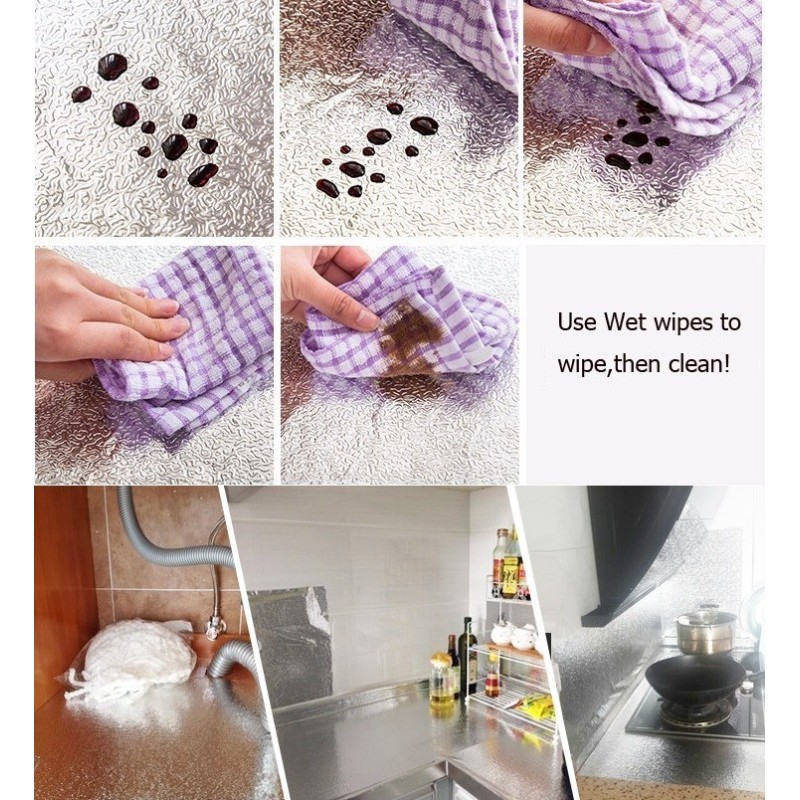 Use Wet wipes to wipe,then clean!