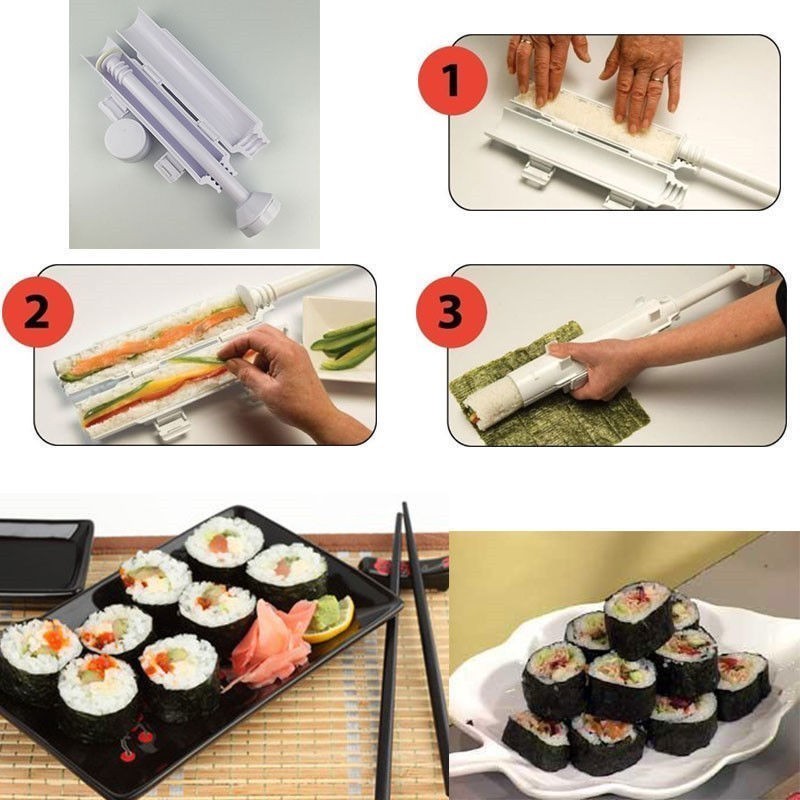 1

2

3