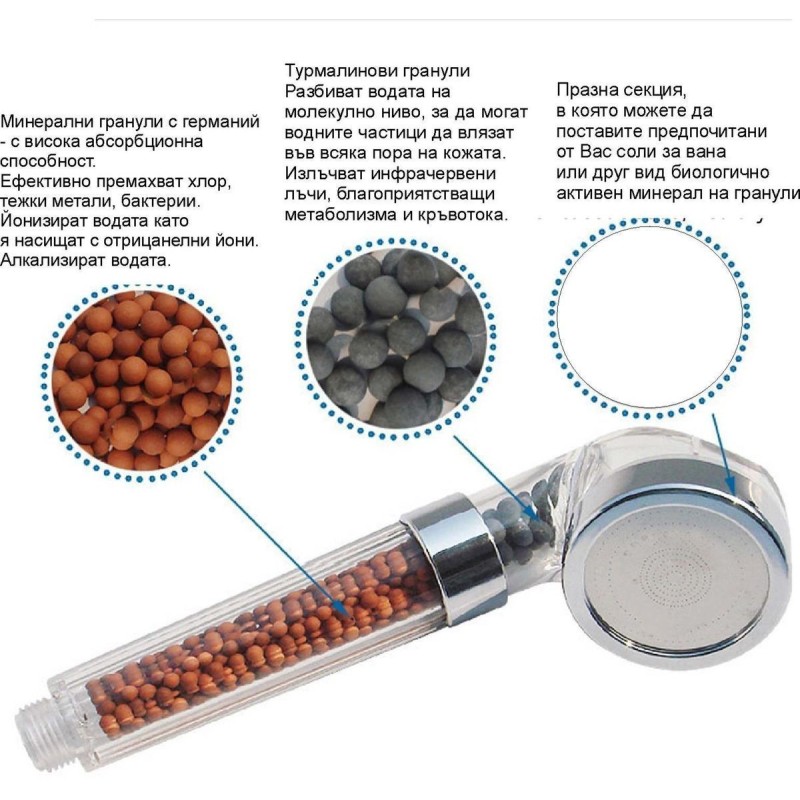 Минерални гранули с германий - с висока абсорбционна способност.
Ефективно премахват хлор, тежки метали, бактерии.
Йонизират водата като я насищат с отрицанелни йони.
Алкализират водата.

Турмалинови гранули
Разбиват водата на молекулно ниво, за да могат водните частици да влязат във всяка пора на кожата.
Излъчват инфрачервени лъчи, благоприятстващи метаболизма и кръвотока.

Празна секция, в която можете да поставите предпочитани от Вас соли за вана или друг вид биологично активен минерал на гранули