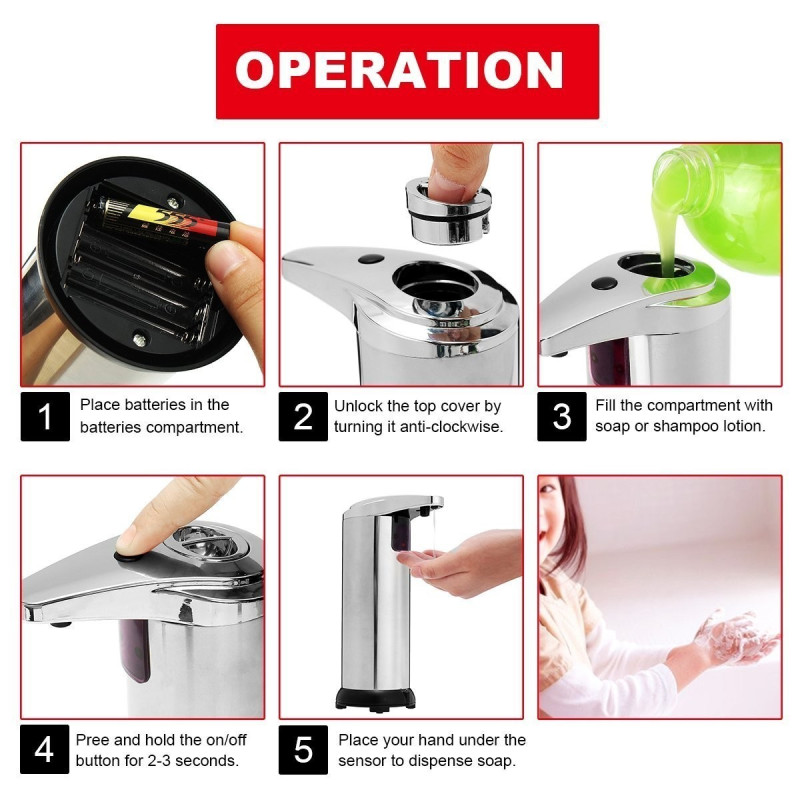 OPERATION

1 Place batteries in the batteries compartment.

2 Unlock the top cover by turning it anti-clockwise.

3 Fill the compartment with soap or shampoo lotion.

4 Pree and hold the on/off button for 2-3 seconds.

5 Place your hand under the sensor to dispense soap.