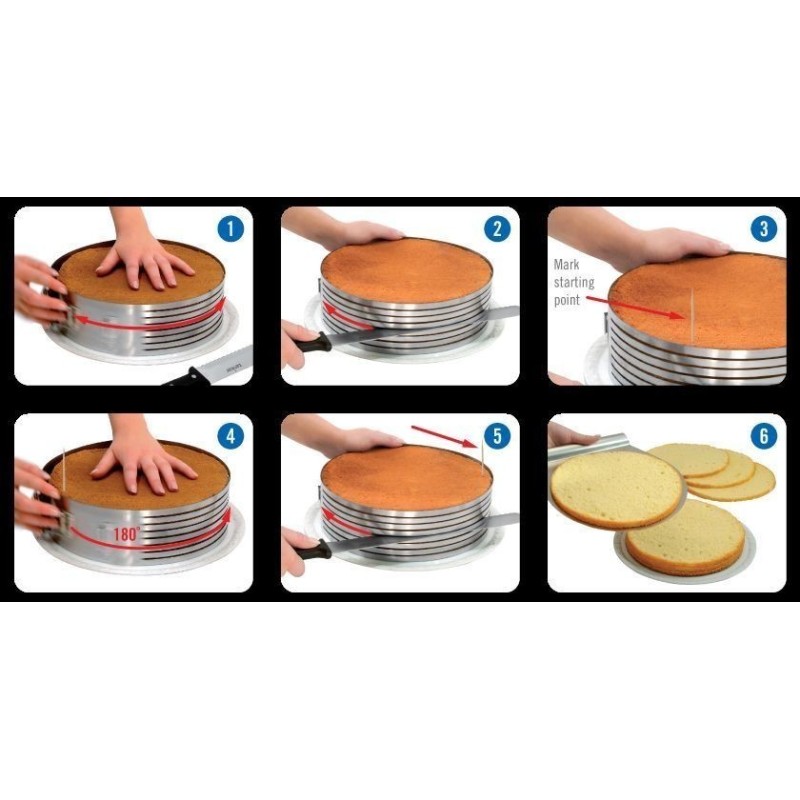 1

2

3

Mark starting point

4

180°

5

6