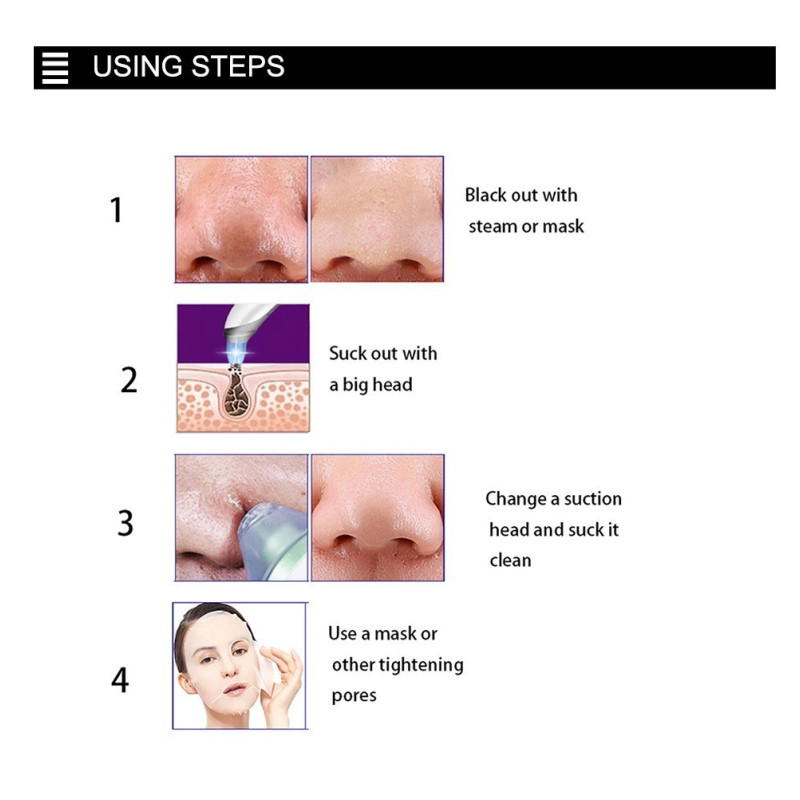 USING STEPS

1

Black out with steam or mask

2

Suck out with a big head

3

Change a suction head and suck it clean

4

Use a mask or other tightening pores