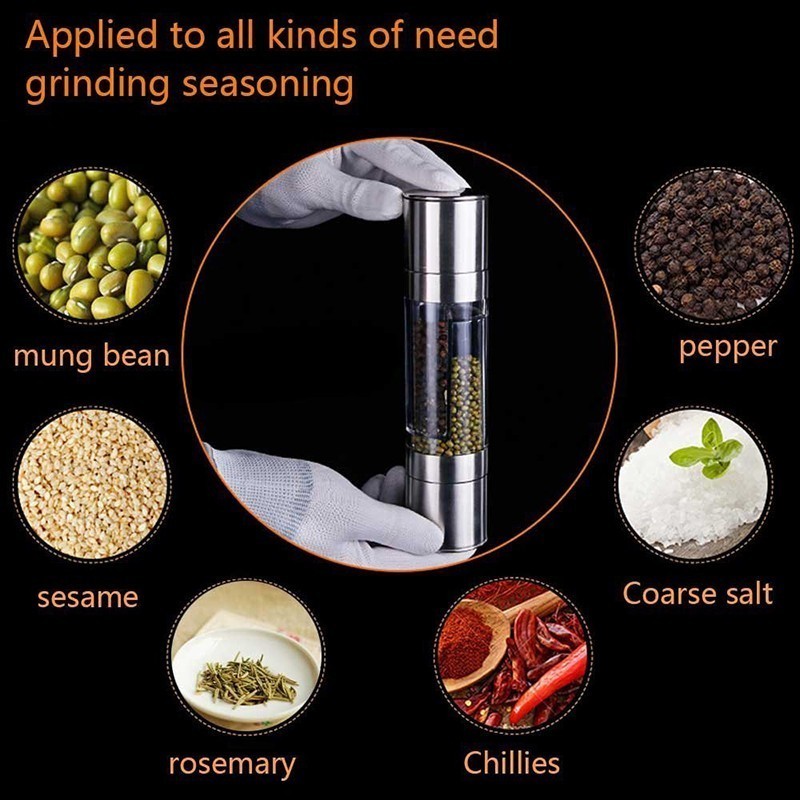 Applied to all kinds of need grinding seasoning

mung bean

pepper

sesame

Coarse salt

rosemary

Chillies