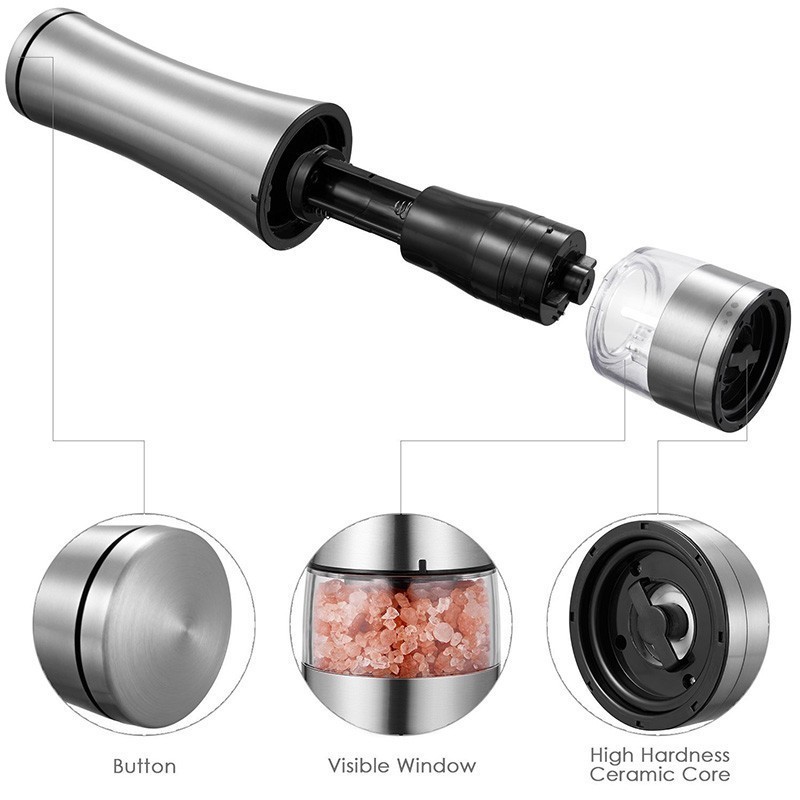 Button

Visible Window

High Hardness
Ceramic Core