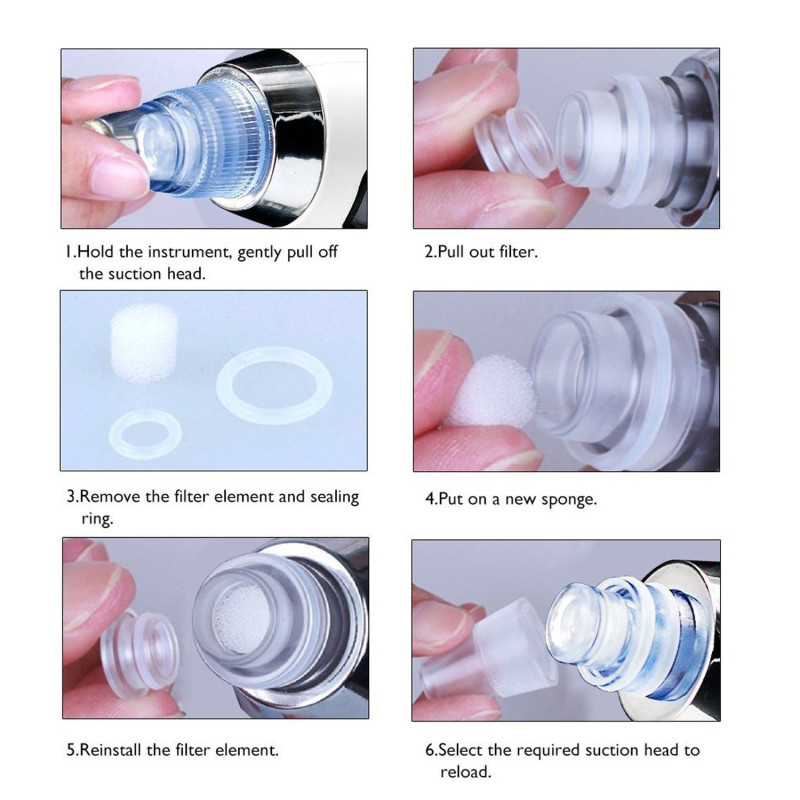 1.Hold the instrument, gently pull off the suction head.

2.Pull out filter.

3.Remove the filter element and sealing ring.

4.Put on a new sponge.

5.Reinstall the filter element.

6.Select the required suction head to reload.