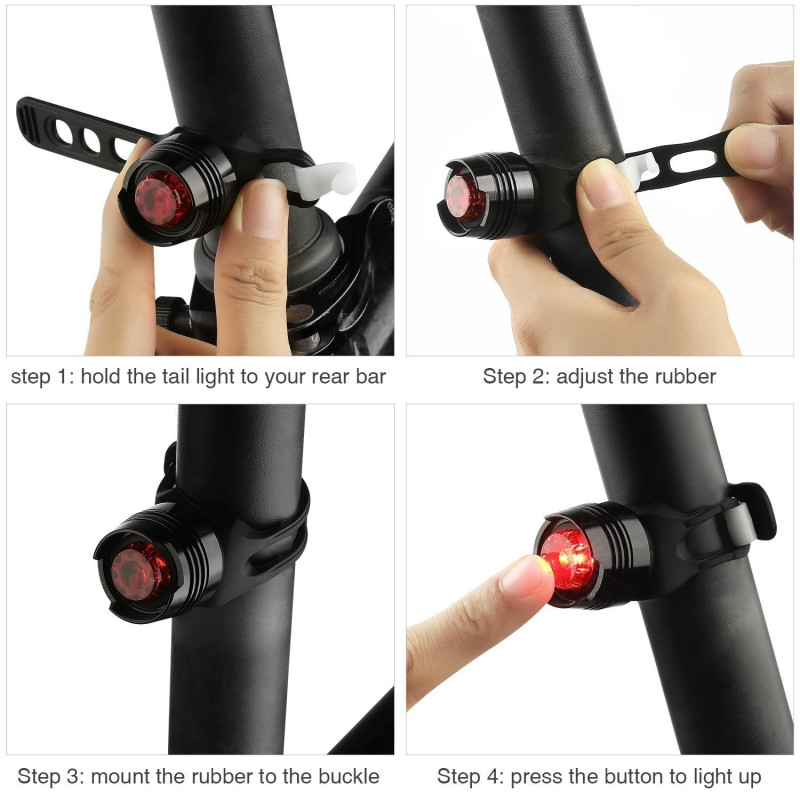 step 1: hold the tail light to your rear bar

Step 2: adjust the rubber

Step 3: mount the rubber to the buckle

Step 4: press the button to light up