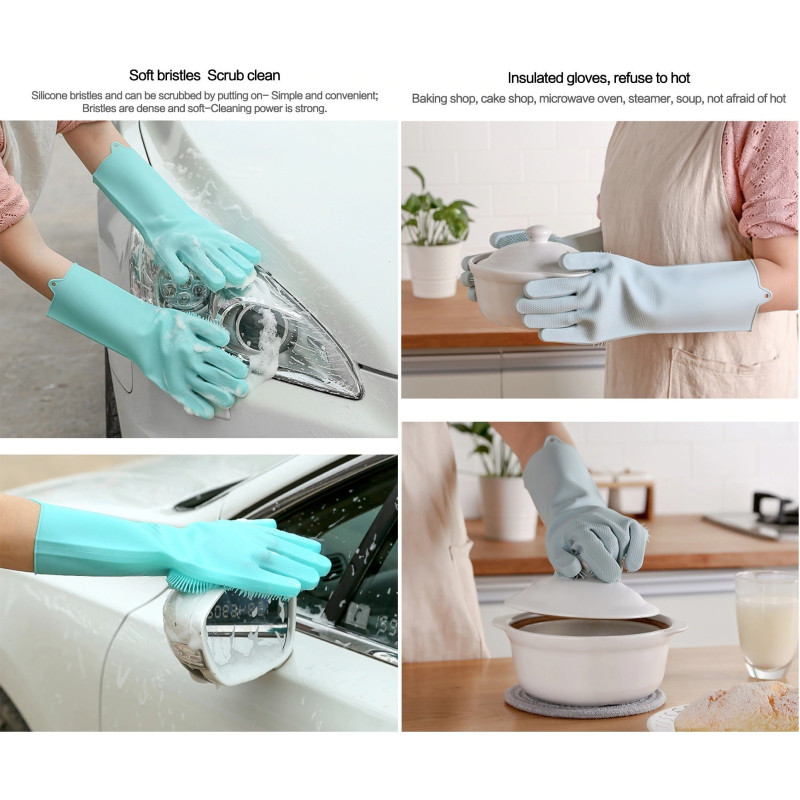 Soft bristles  Scrub clean
Silicone bristles and can be scrubbed by putting on– Simple and convenient; Bristles are dense and soft–Cleaning power is strong.

Insulated gloves, refuse to hot
Baking shop, cake shop, microwave oven, steamer, soup, not afraid of hot