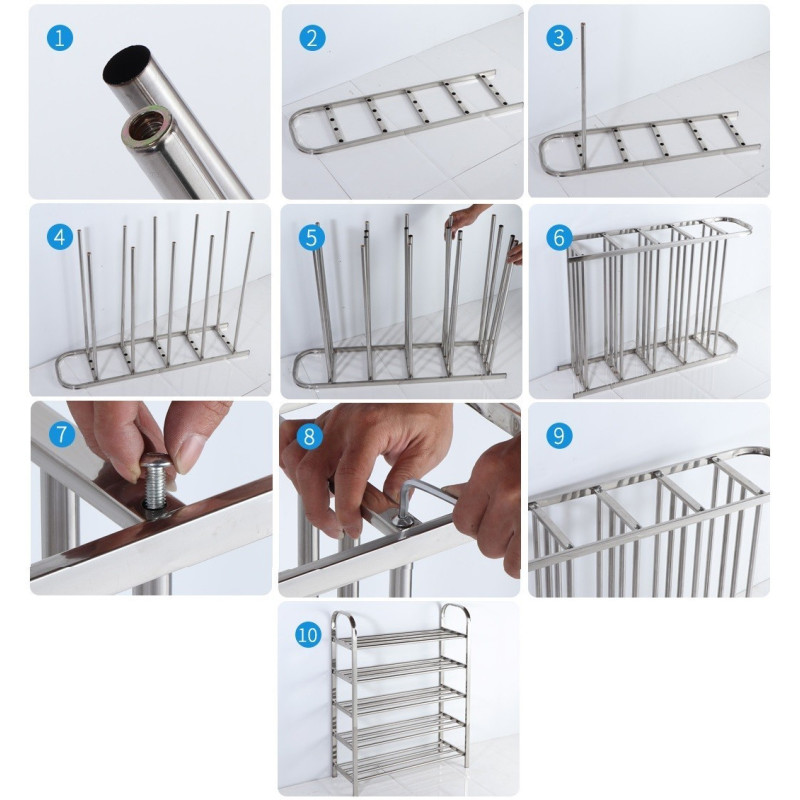 1

2

3

4

5

6

7

8

9

10