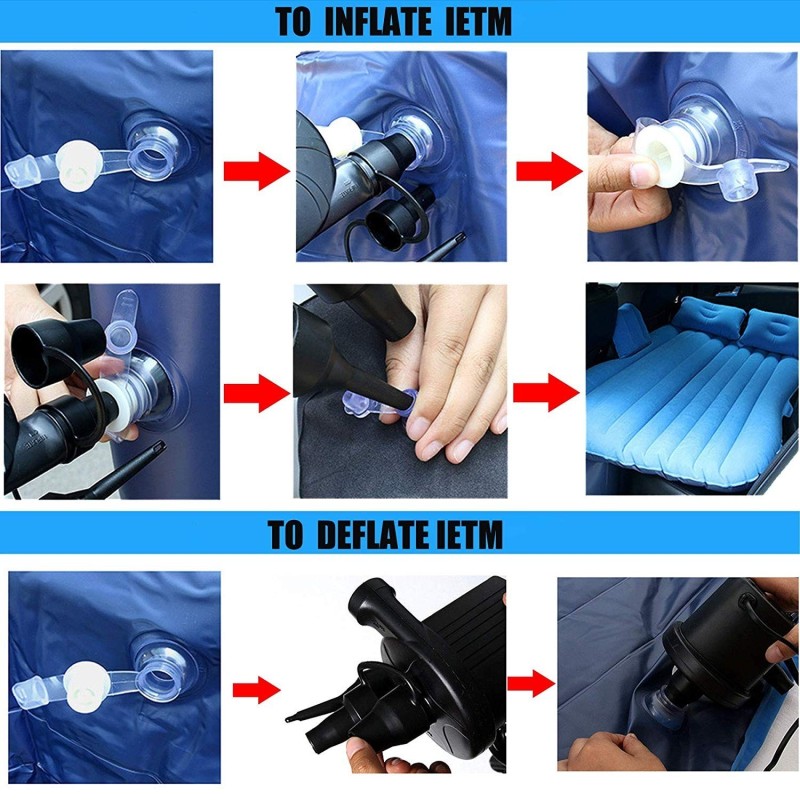 TO INFLATE IETM

TO DEFLATE IETM