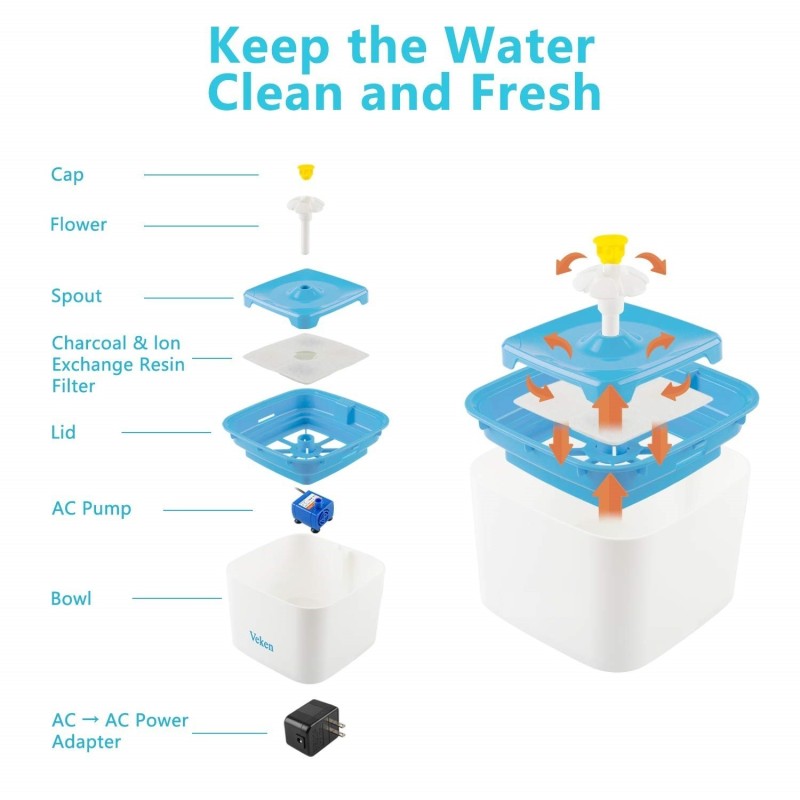 Keep the Water Clean and Fresh

Cap

Flower

Spout

Charcoal & Ion Exchange Resin Filter

Lid

AC Pump

Bowl

Veken

AC → AC Power Adapter