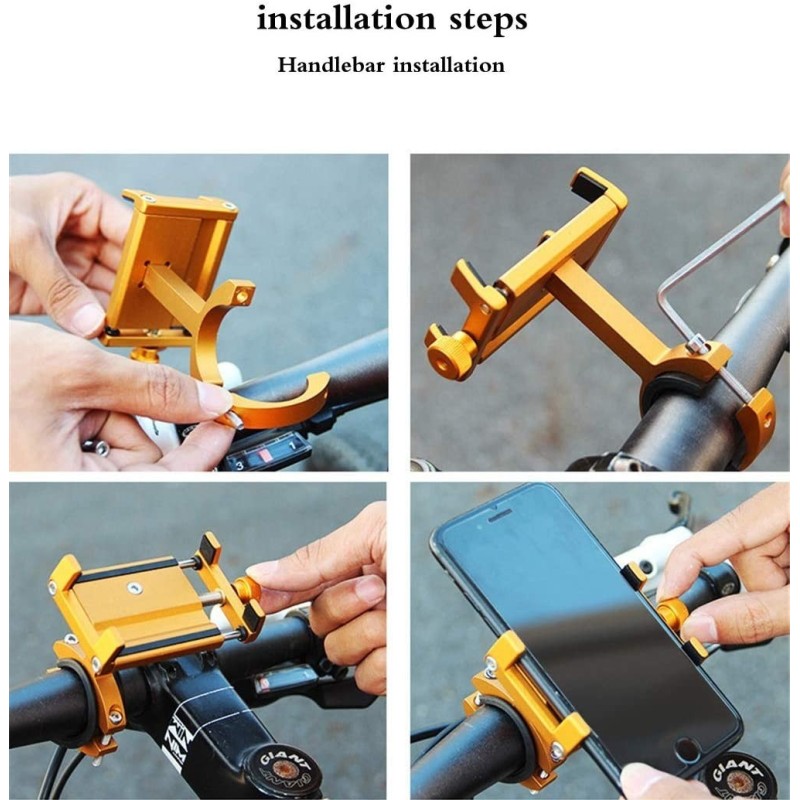 installation steps

Handlebar installation

3 1

GIANT

GIANT